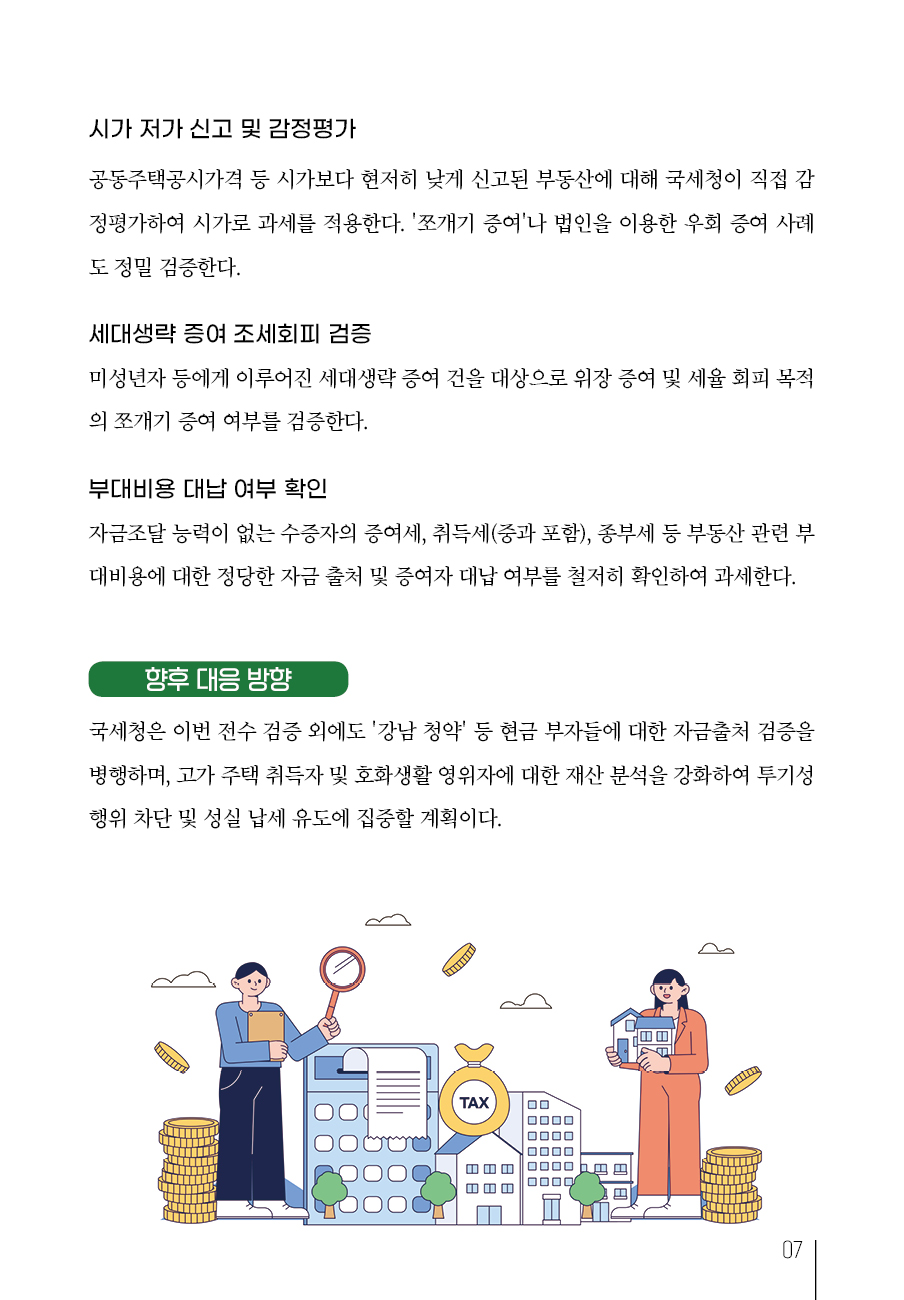 시가 저가 신고 및 감정평가

공동주택공시가격 등 시가보다 현저히 낮게 신고된 부동산에 대해 국세청이 직접 감정평가하여 시가로 과세를 적용한다. '쪼개기 증여'나 법인을 이용한 우회 증여 사례도 정밀 검증한다.

세대생략 증여 조세회피 검증

미성년자 등에게 이루어진 세대생략 증여 건을 대상으로 위장 증여 및 세율 회피 목적의 쪼개기 증여 여부를 검증한다.

부대비용 대납 여부 확인

자금조달 능력이 없는 수증자의 증여세, 취득세(중과 포함), 종부세 등 부동산 관련 부대비용에 대한 정당한 자금 출처 및 증여자 대납 여부를 철저히 확인하여 과세한다.

향후 대응 방향

국세청은 이번 전수 검증 외에도 '강남 청약' 등 현금 부자들에 대한 자금출처 검증을 병행하며, 고가 주택 취득자 및 호화생활 영위자에 대한 재산 분석을 강화하여 투기성 행위 차단 및 성실 납세 유도에 집중할 계획이다.

TAX

07